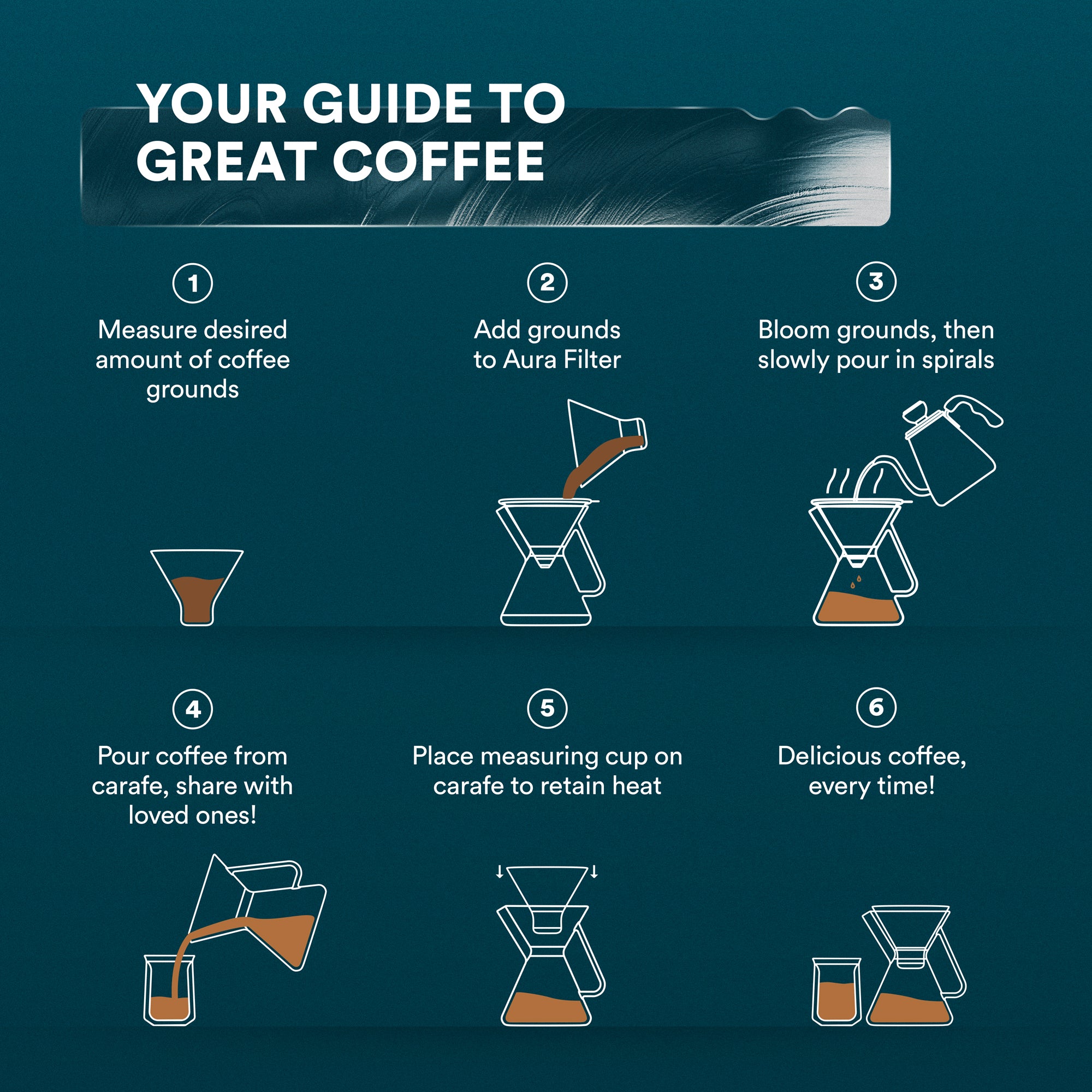 YOUR GUIDE TO GREAT COFFEE

1
Measure desired amount of coffee grounds

2
Add grounds to Aura Filter

3
Bloom grounds, then slowly pour in spirals

4
Pour coffee from carafe, share with loved ones!

5
Place measuring cup on carafe to retain heat

6
Delicious coffee, every time!